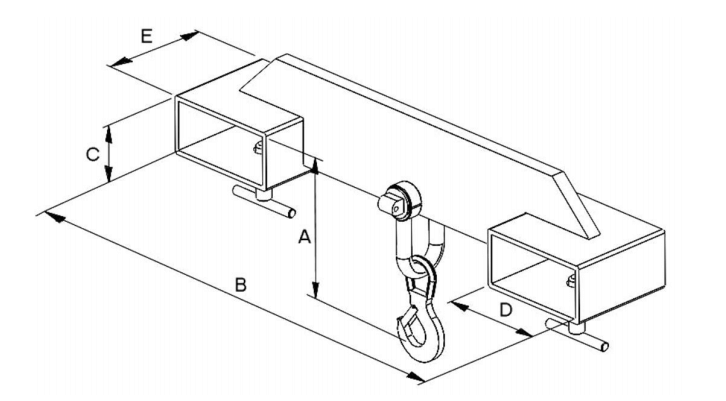 E
C
A
B
D